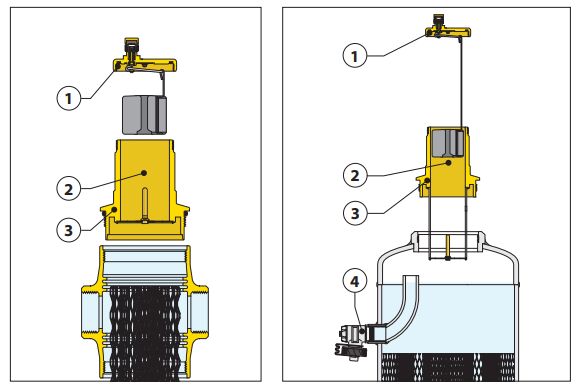 1
2
3

1
2
3
4