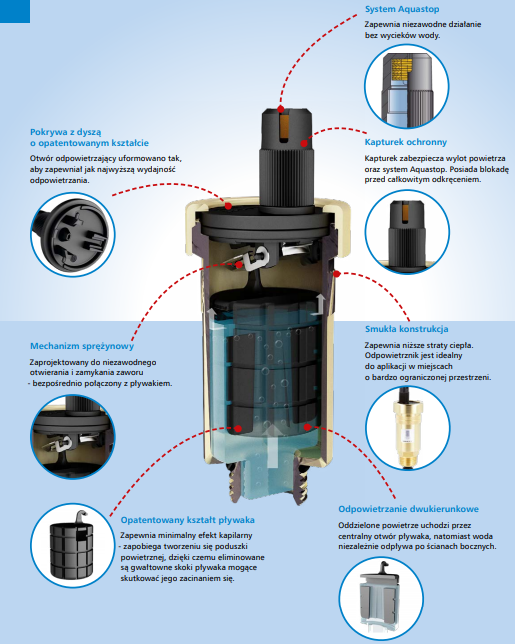 System Aquastop

Zapewnia niezawodne działanie bez wycieków wody.

Pokrywa z dyszą o opatentowanym kształcie

Otwór odpowietrzający uformowano tak, aby zapewniał jak najwyższą wydajność odpowietrzania.

Kapturek ochronny

Kapturek zabezpiecza wylot powietrza oraz system Aquastop. Posiada blokadę przed całkowitym odkręceniem.

Mechanizm sprężynowy

Zaprojektowany do niezawodnego otwierania i zamykania zaworu - bezpośrednio połączony z pływakiem.

Smukła konstrukcja

Zapewnia niższe straty ciepła. Odpowietrznik jest idealny do aplikacji w miejscach o bardzo ograniczonej przestrzeni.

Opatentowany kształt pływaka

Zapewnia minimalny efekt kapilarny - zapobiega tworzeniu się poduszki powietrznej, dzięki czemu eliminowane są gwałtowne skoki pływaka mogące skutkować jego zacinaniem się.

Odpowietrzanie dwukierunkowe

Oddzielone powietrze uchodzi przez centralny otwór pływaka, natomiast woda niezależnie odpływa po ścianach bocznych.