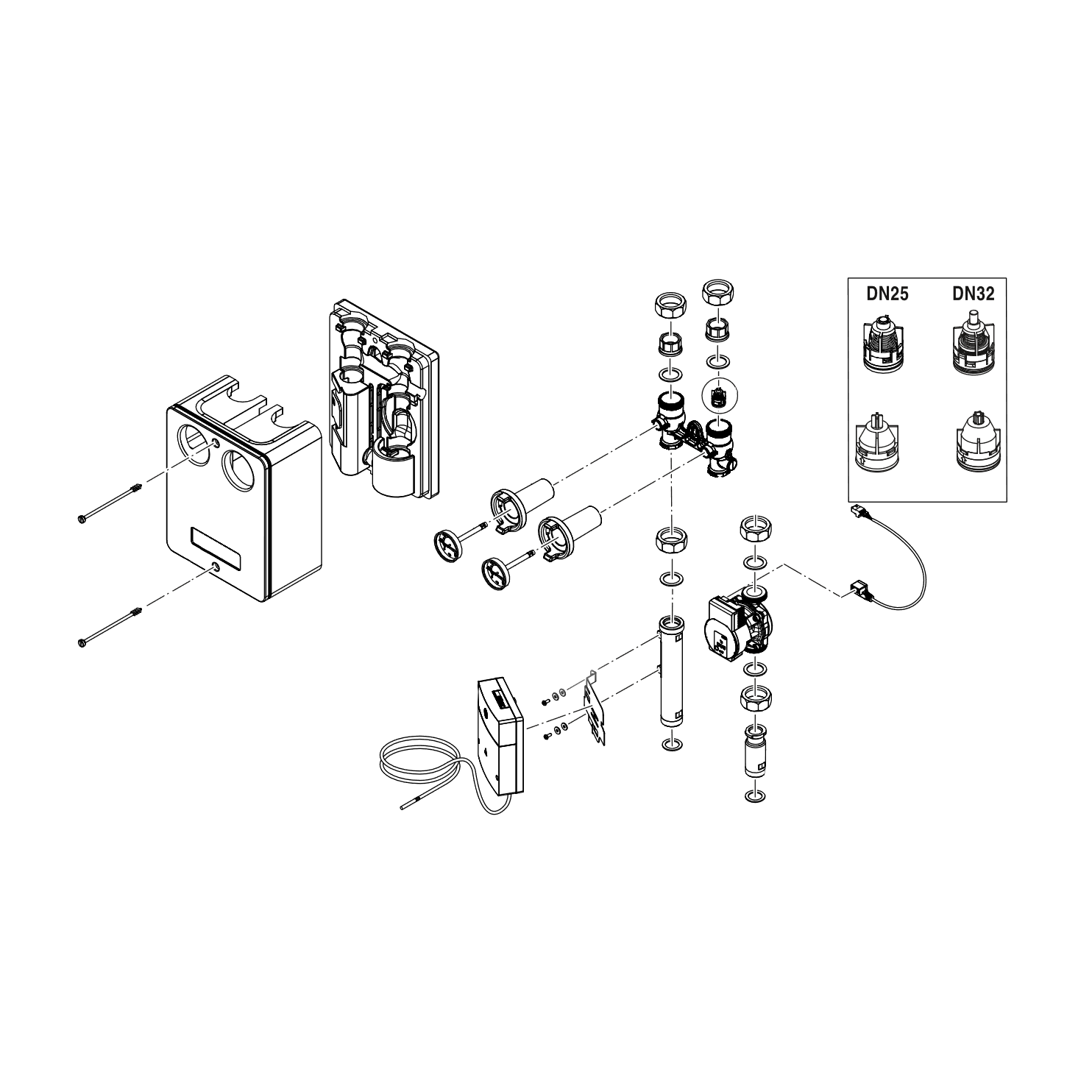 DN25 DN32