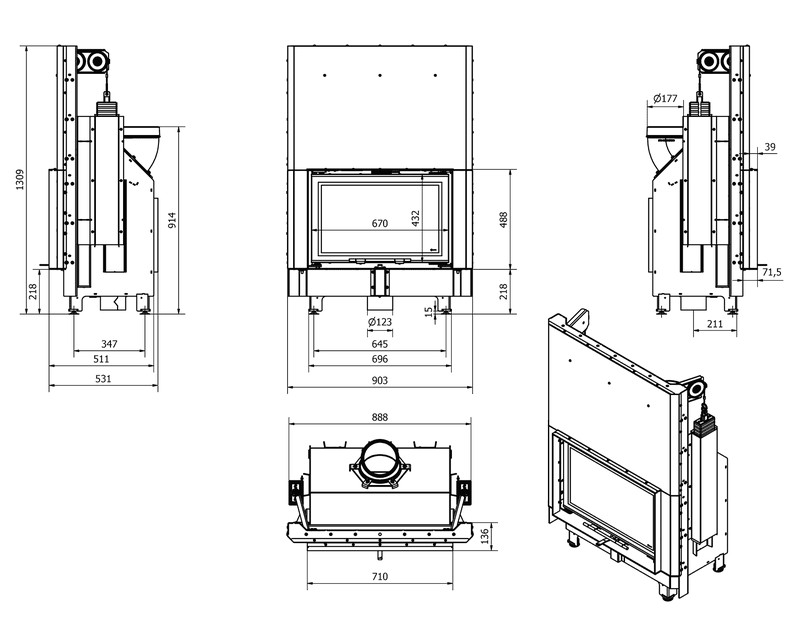 1309
914
218
347
511
531
670
432
488
218
15
Ø123
645
696
903
Ø177
39
71,5
211
888
136
710