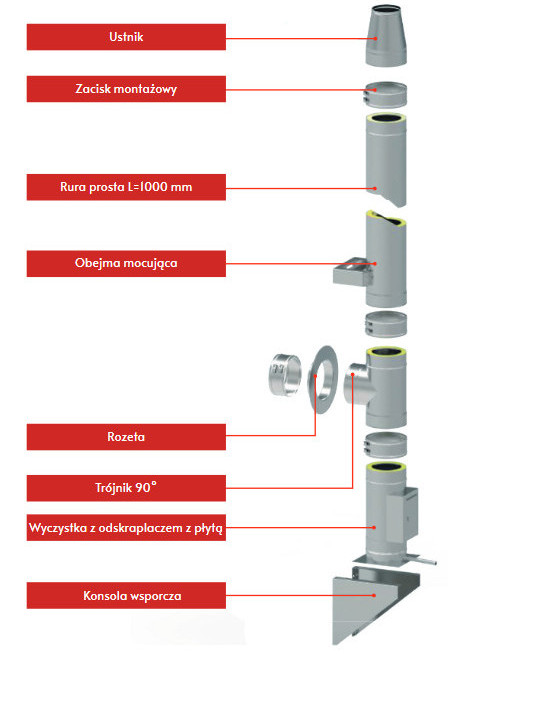 Ustnik

Zacisk montażowy

Rura prosta L=1000 mm

Obejma mocująca

Rozeta

Trójnik 90°

Wyczystka z odskraplaczem z płytą

Konsola wsporcza