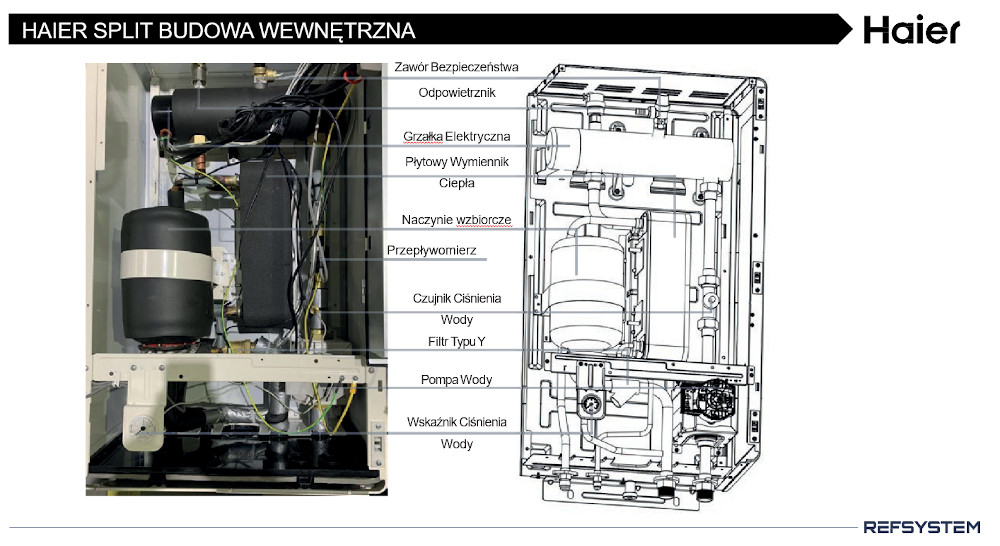 HAIER SPLIT BUDOWA WEWNĘTRZNA

Haier

Zawór Bezpieczeństwa

Odpowietrznik

Grzałka Elektryczna

Płytowy Wymiennik Ciepła

Naczynie wzbiorcze

Przepływomierz

Czujnik Ciśnienia Wody

Filtr Typu Y

Pompa Wody

Wskaźnik Ciśnienia Wody

REFSYSTEM