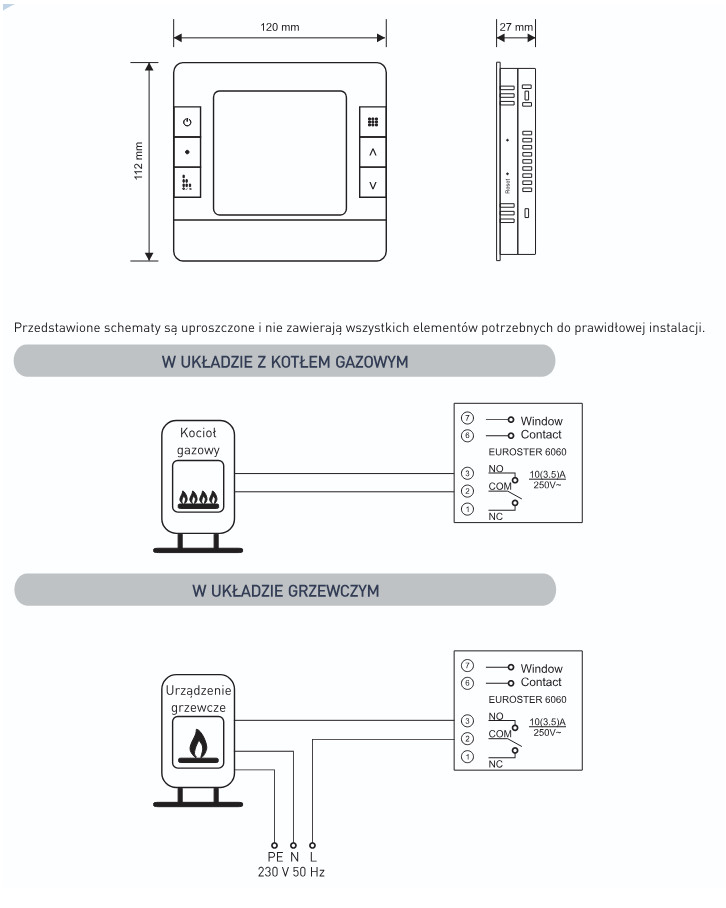 120 mm

27 mm

112 mm

Reset

Przedstawione schematy są uproszczone i nie zawierają wszystkich elementów potrzebnych do prawidłowej instalacji.

W UKŁADZIE Z KOTŁEM GAZOWYM

Kocioł gazowy

7 Window
6 Contact
EUROSTER 6060
3 NO
2 COM
1 NC
10(3.5)A
250V~

W UKŁADZIE GRZEWCZYM

Urządzenie grzewcze

7 Window
6 Contact
EUROSTER 6060
3 NO
2 COM
1 NC
10(3.5)A
250V~

PE N L
230 V 50 Hz