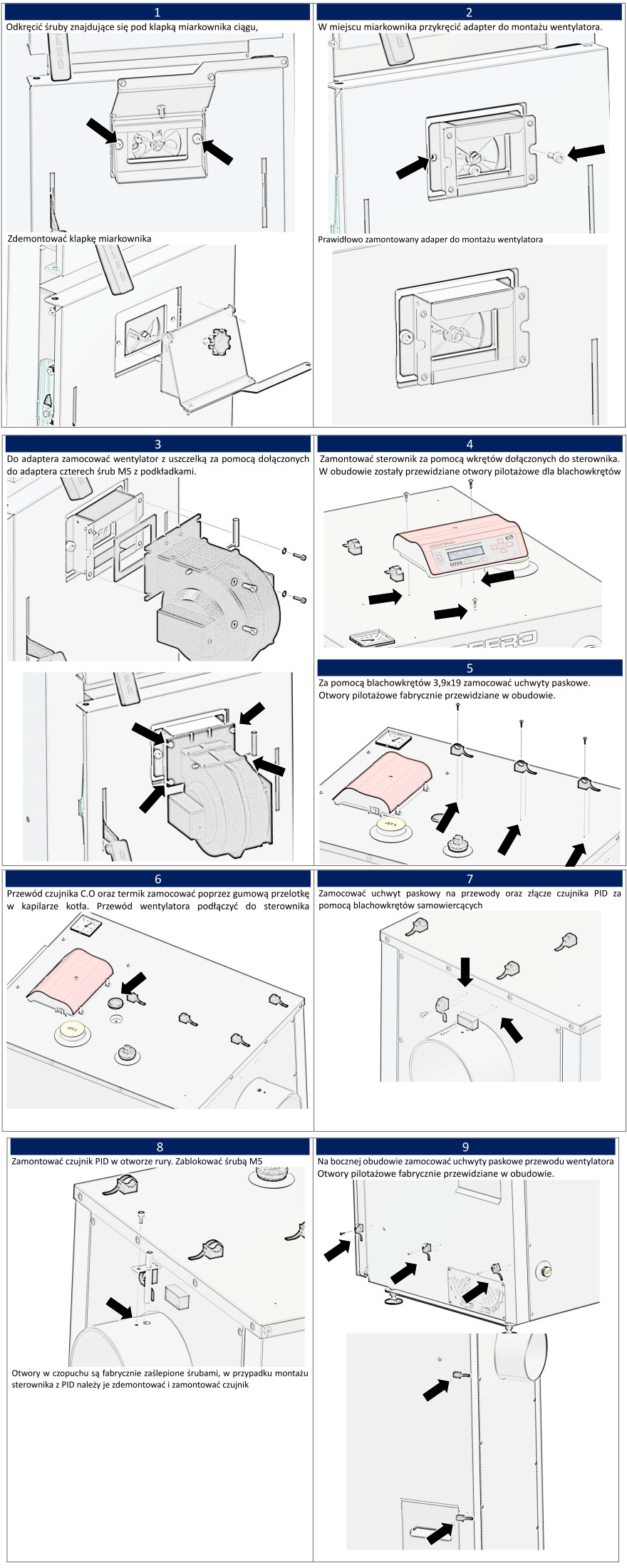 1
Odkręcić śruby znajdujące się pod klapką miarkownika ciągu,

Zdemontować klapkę miarkownika

2
W miejscu miarkownika przykręcić adapter do montażu wentylatora.

Prawidłowo zamontowany adaper do montażu wentylatora

3
Do adaptera zamocować wentylator z uszczelką za pomocą dołączonych do adaptera czterech śrub M5 z podkładkami.

4
Zamontować sterownik za pomocą wkrętów dołączonych do sterownika. W obudowie zostały przewidziane otwory pilotażowe dla blachowkrętów

DEFRO

5
Za pomocą blachowkrętów 3,9x19 zamocować uchwyty paskowe. Otwory pilotażowe fabrycznie przewidziane w obudowie.

6
Przewód czujnika C.O oraz termik zamocować poprzez gumową przelotkę w kapilarze kotła. Przewód wentylatora podłączyć do sterownika

7
Zamocować uchwyt paskowy na przewody oraz złącze czujnika PID za pomocą blachowkrętów samowiercących

8
Zamontować czujnik PID w otworze rury. Zablokować śrubą M5

Otwory w czopuchu są fabrycznie zaślepione śrubami, w przypadku montażu sterownika z PID należy je zdemontować i zamontować czujnik

9
Na bocznej obudowie zamocować uchwyty paskowe przewodu wentylatora Otwory pilotażowe fabrycznie przewidziane w obudowie.