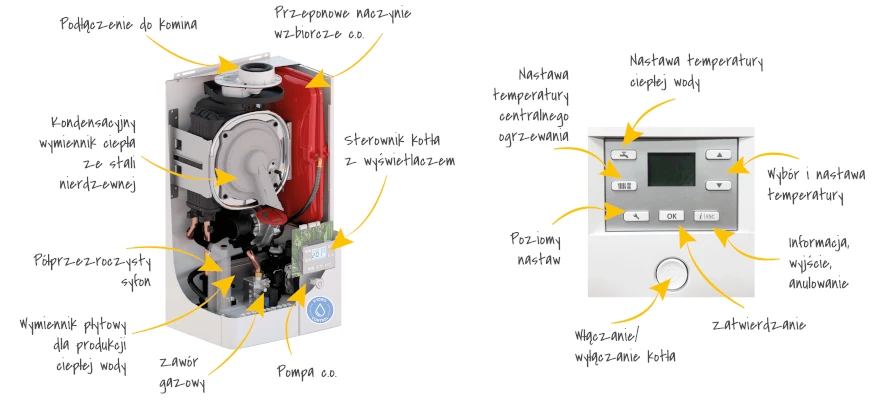 Podłączenie do komina

Przeponowe naczynie wzbiorcze c.o.

Kondensacyjny wymiennik ciepła ze stali nierdzewnej

Sterownik kotła z wyświetlaczem

Półprzezroczysty syfon

Wymiennik płytowy dla produkcji ciepłej wody

Zawór gazowy

Pompa c.o.

Nastawa temperatury centralnego ogrzewania

Nastawa temperatury ciepłej wody

Wybór i nastawa temperatury

Poziomy nastaw

OK

i/esc

Informacja, wyjście, anulowanie

Zatwierdzanie

Włączanie/ wyłączanie kotła