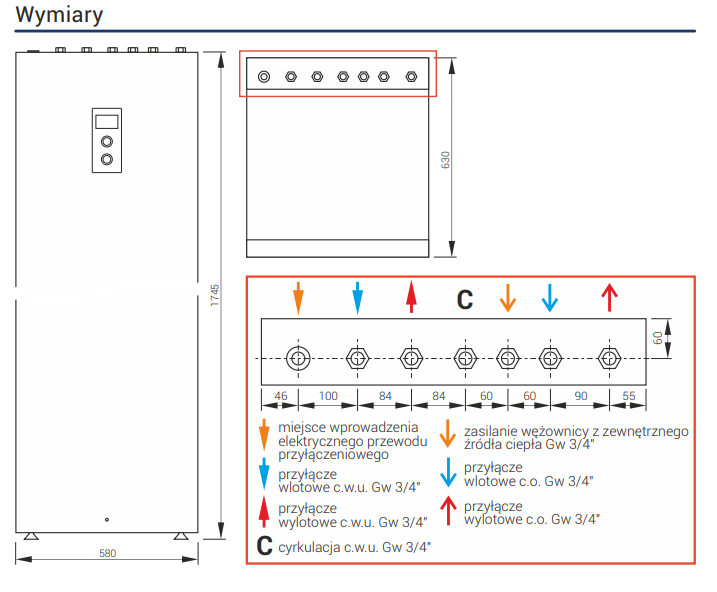 Wymiary

1745

580

630

C

60

46 100 84 84 60 60 90 55

miejsce wprowadzenia elektrycznego przewodu przyłączeniowego

przyłącze wlotowe c.w.u. Gw 3/4"

przyłącze wylotowe c.w.u. Gw 3/4"

C cyrkulacja c.w.u. Gw 3/4"

zasilanie wężownicy z zewnętrznego źródła ciepła Gw 3/4"

przyłącze wlotowe c.o. Gw 3/4"

przyłącze wylotowe c.o. Gw 3/4"