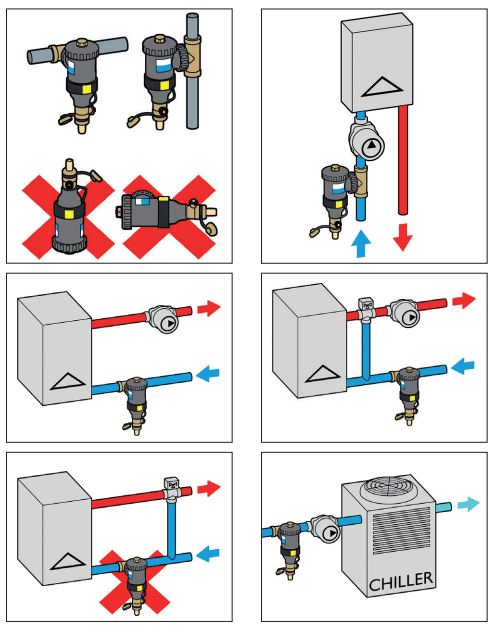 CHILLER