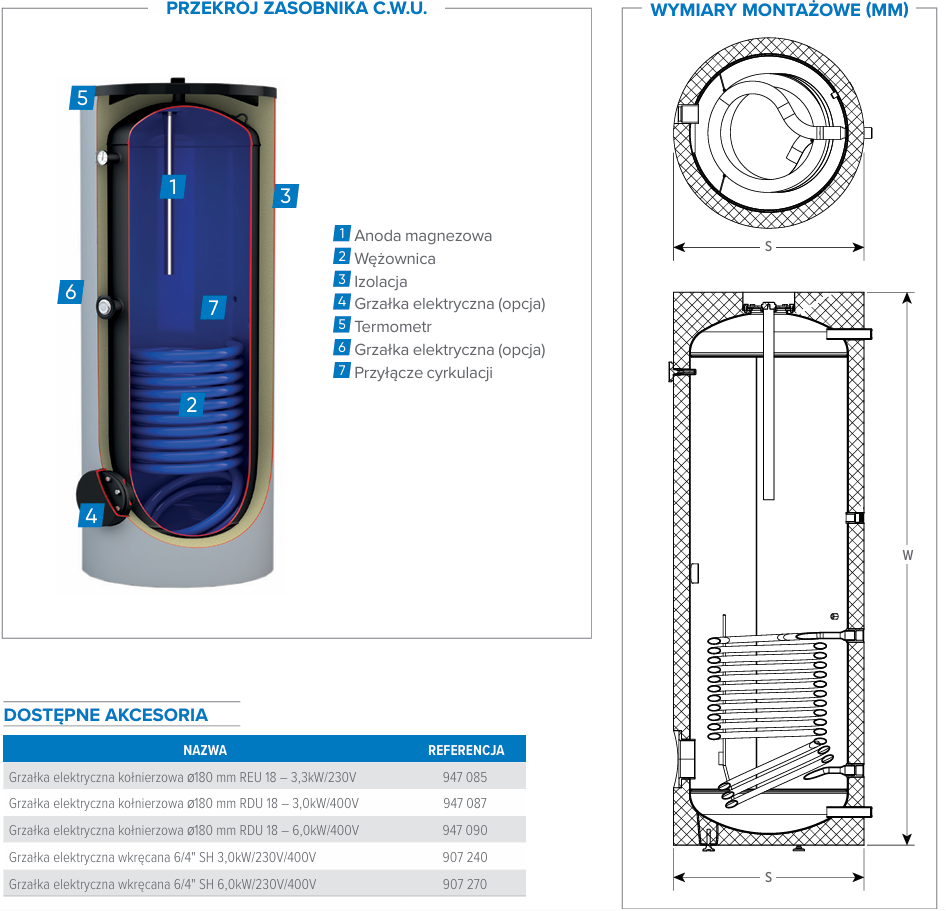 PRZEKRÓJ ZASOBNIKA C.W.U.

5

1

3

6

7

2

4

1 Anoda magnezowa
2 Wężownica
3 Izolacja
4 Grzałka elektryczna (opcja)
5 Termometr
6 Grzałka elektryczna (opcja)
7 Przyłącze cyrkulacji

WYMIARY MONTAŻOWE (MM)

S

W

S

DOSTĘPNE AKCESORIA

| NAZWA | REFERENCJA |
|---|---|
| Grzałka elektryczna kołnierzowa ø180 mm REU 18 – 3,3kW/230V | 947 085 |
| Grzałka elektryczna kołnierzowa ø180 mm RDU 18 – 3,0kW/400V | 947 087 |
| Grzałka elektryczna kołnierzowa ø180 mm RDU 18 – 6,0kW/400V | 947 090 |
| Grzałka elektryczna wkręcana 6/4" SH 3,0kW/230V/400V | 907 240 |
| Grzałka elektryczna wkręcana 6/4" SH 6,0kW/230V/400V | 907 270 |