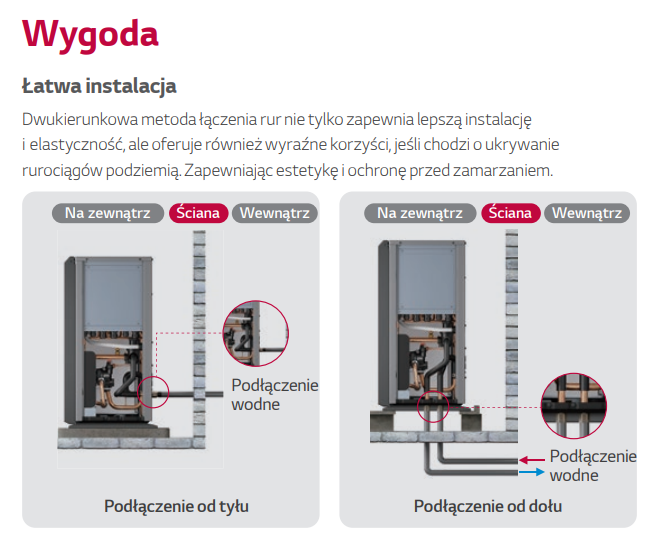 Wygoda

Łatwa instalacja

Dwukierunkowa metoda łączenia rur nie tylko zapewnia lepszą instalację i elastyczność, ale oferuje również wyraźne korzyści, jeśli chodzi o ukrywanie rurociągów podziemią. Zapewniając estetykę i ochronę przed zamarzaniem.

Na zewnątrz Ściana Wewnątrz

Podłączenie wodne

Podłączenie od tyłu

Na zewnątrz Ściana Wewnątrz

Podłączenie wodne

Podłączenie od dołu