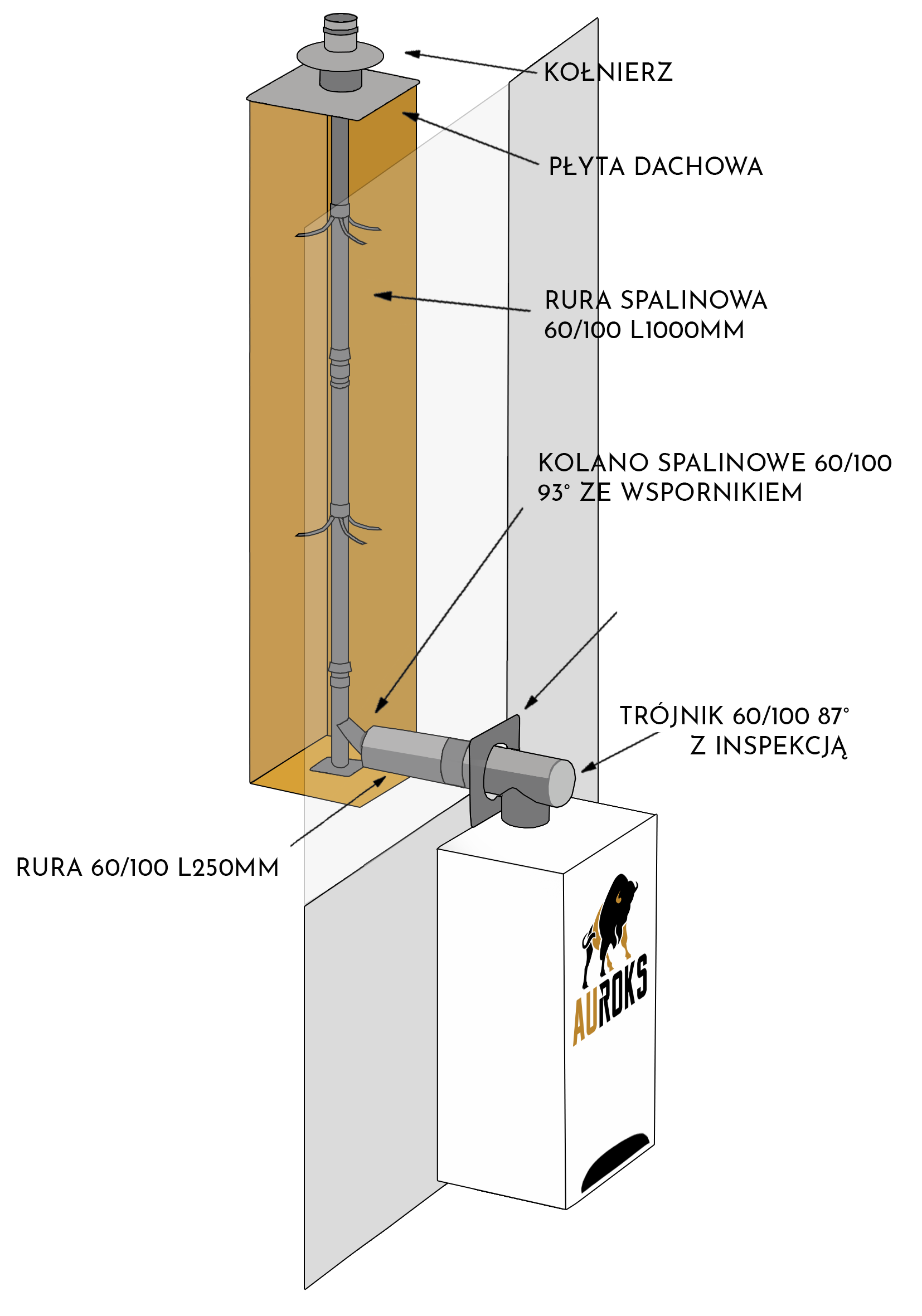 KOŁNIERZ

PŁYTA DACHOWA

RURA SPALINOWA
60/100 L1000MM

KOLANO SPALINOWE 60/100
93° ZE WSPORNIKIEM

TRÓJNIK 60/100 87°
Z INSPEKCJĄ

RURA 60/100 L250MM

AUROKS