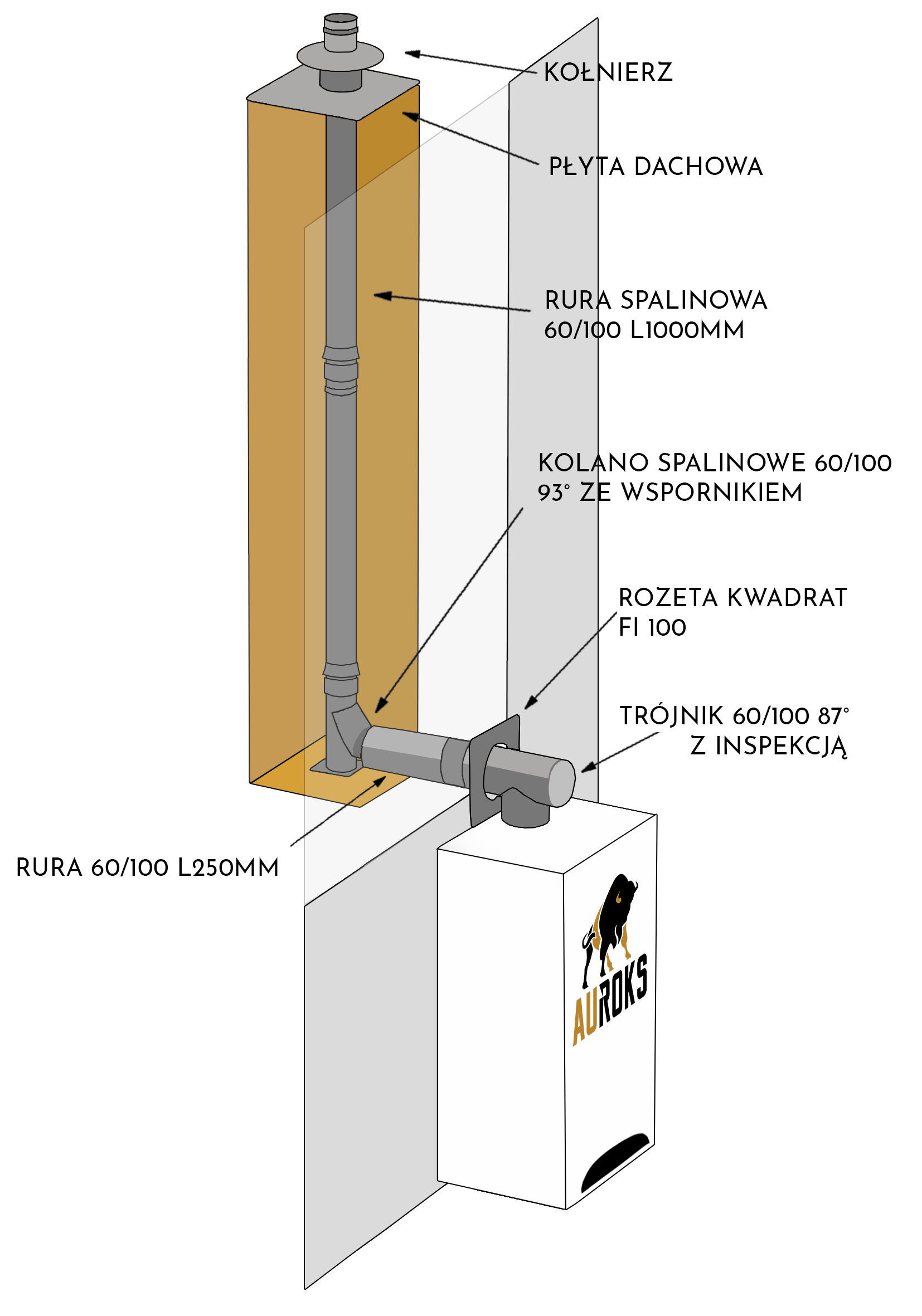 KOŁNIERZ

PŁYTA DACHOWA

RURA SPALINOWA
60/100 L1000MM

KOLANO SPALINOWE 60/100
93° ZE WSPORNIKIEM

ROZETA KWADRAT
FI 100

TRÓJNIK 60/100 87°
Z INSPEKCJĄ

RURA 60/100 L250MM

AUROKS